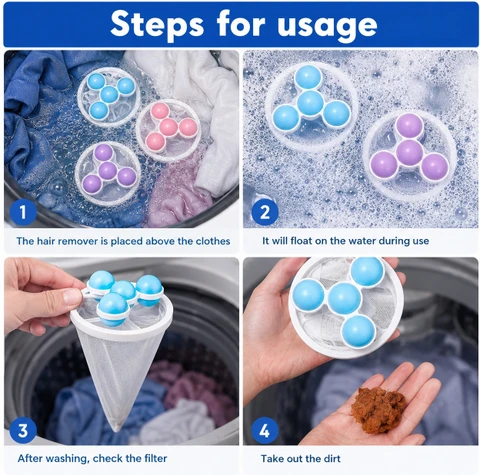 Steps for usage

1

The hair remover is placed above the clothes

2

It will float on the water during use

3

After washing, check the filter

4

Take out the dirt